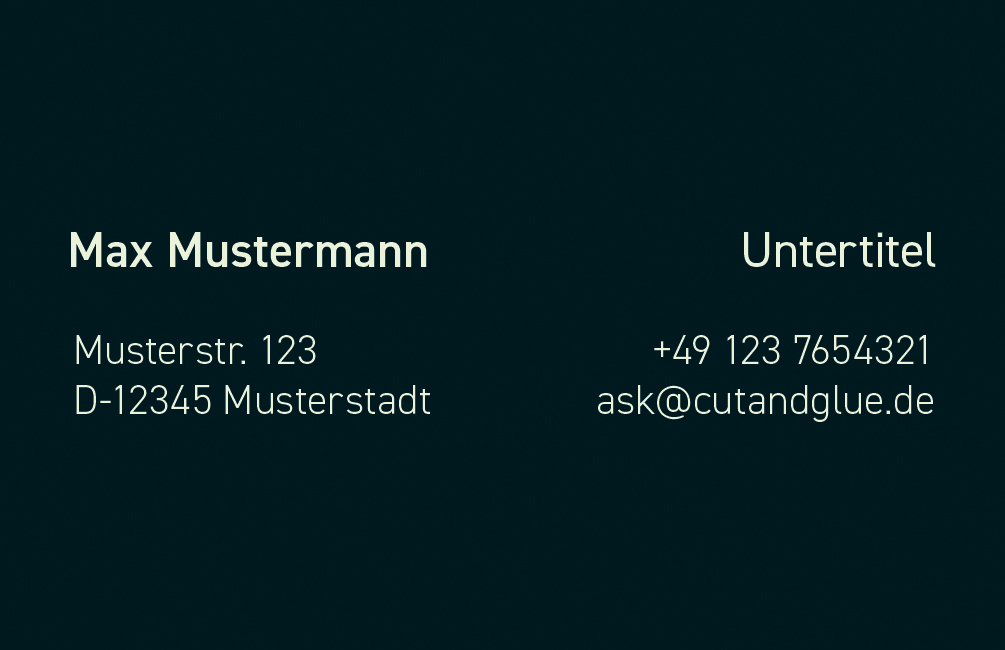 Max Mustermann

Musterstr. 123
D-12345 Musterstadt

Untertitel

+49 123 7654321
ask@cutandglue.de